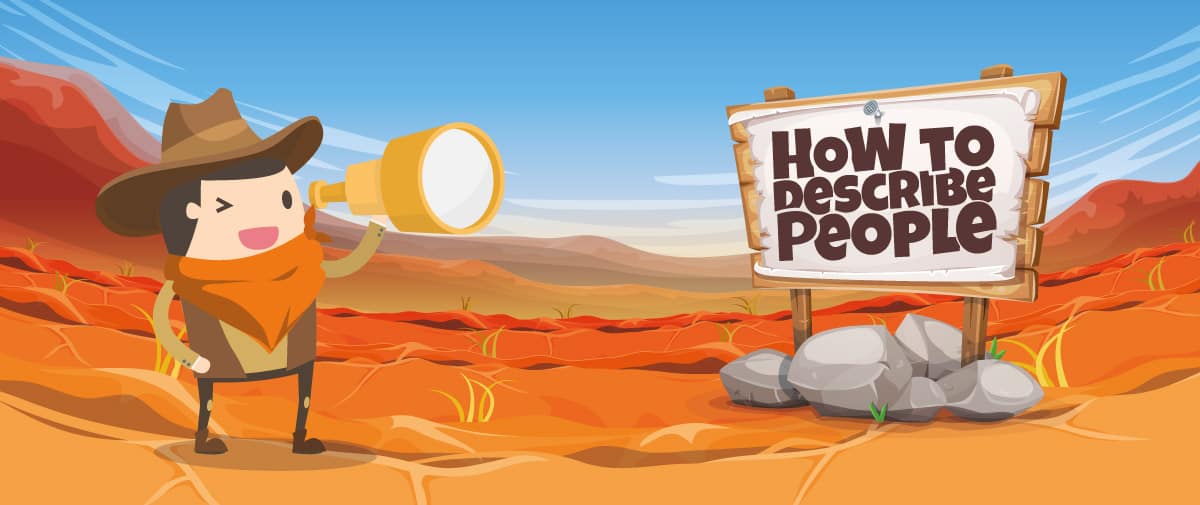 HOW TO DESCRIBE PEOPLE