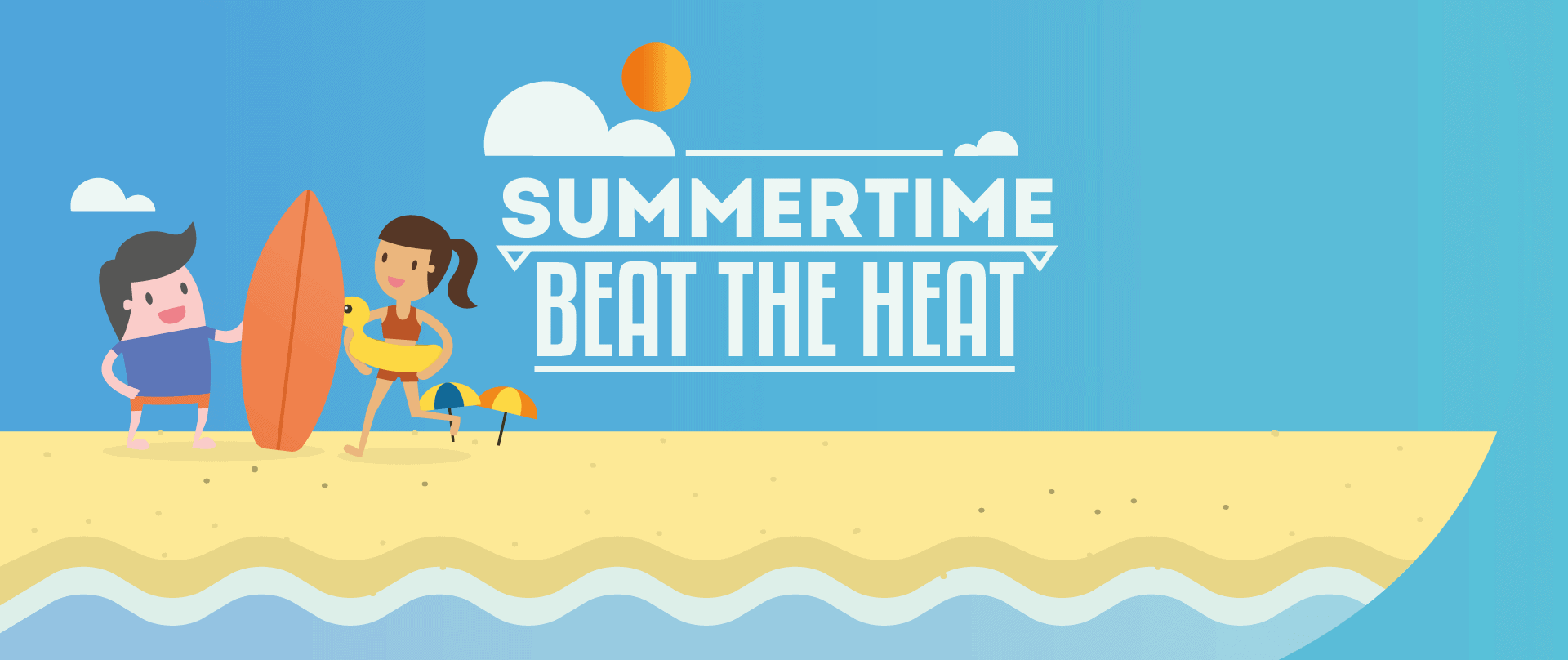 SUMMERTIME
BEAT THE HEAT