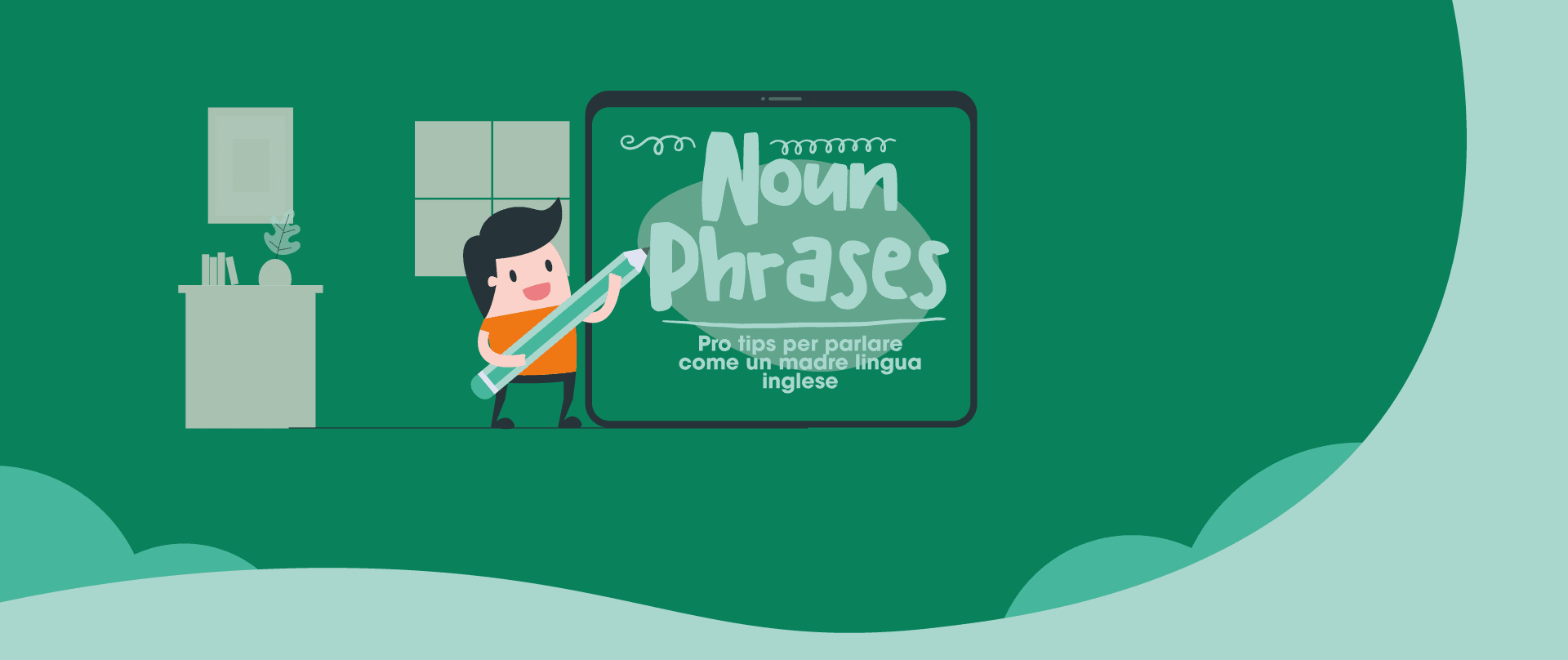 Noun Phrases

Pro tips per parlare come un madre lingua inglese