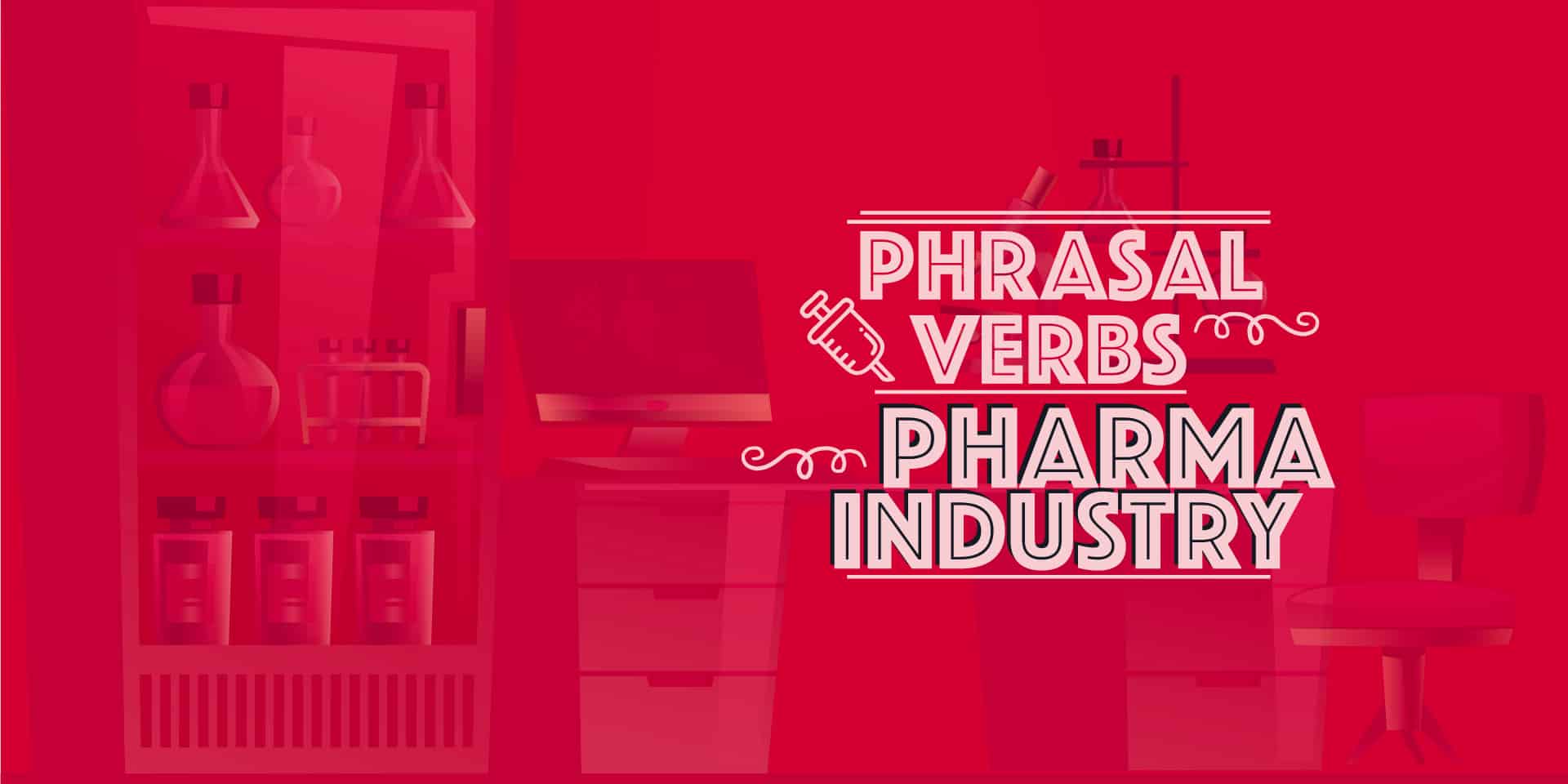 PHRASAL VERBS
PHARMA INDUSTRY