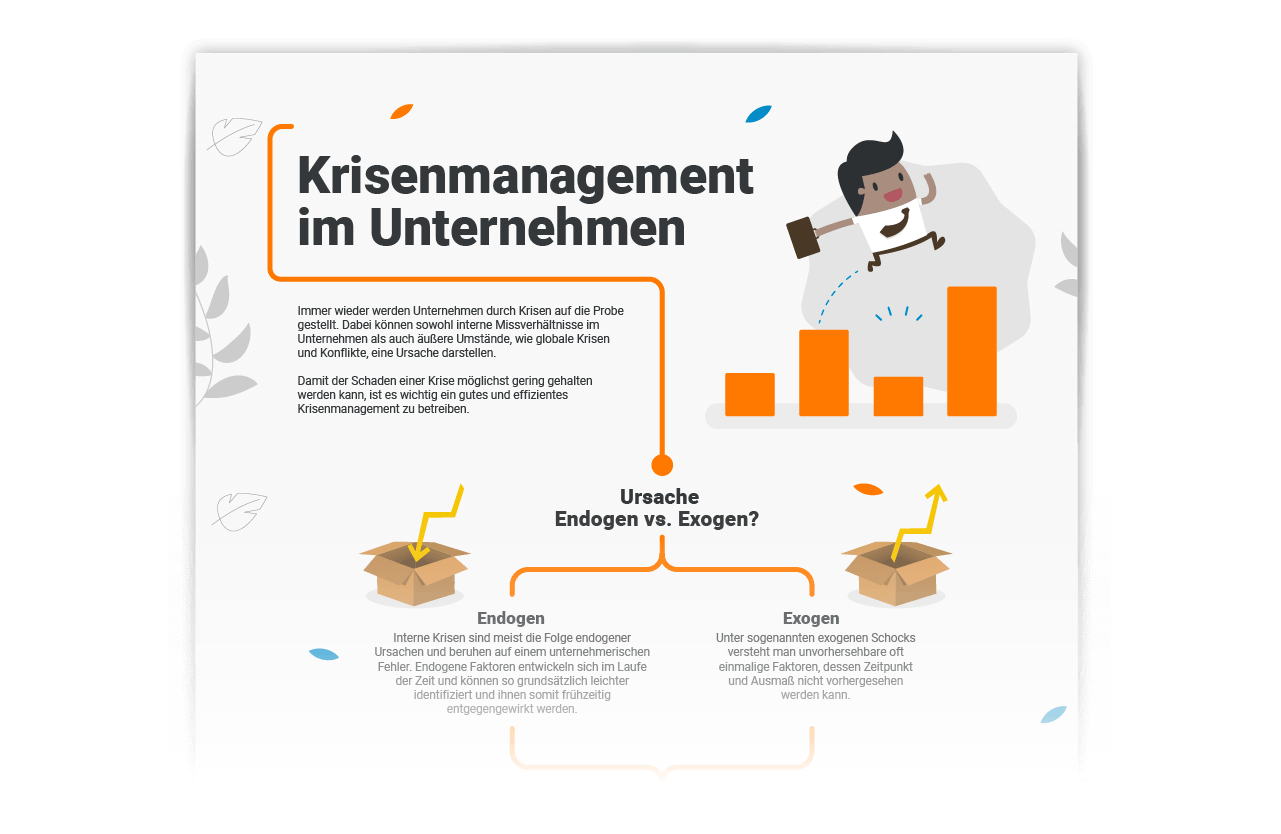 Krisenmanagement im Unternehmen

Immer wieder werden Unternehmen durch Krisen auf die Probe gestellt. Dabei können sowohl interne Missverhältnisse im Unternehmen als auch äußere Umstände, wie globale Krisen und Konflikte, eine Ursache darstellen.

Damit der Schaden einer Krise möglichst gering gehalten werden kann, ist es wichtig ein gutes und effizientes Krisenmanagement zu betreiben.

Ursache
Endogen vs. Exogen?

Endogen
Interne Krisen sind meist die Folge endogener Ursachen und beruhen auf einem unternehmerischen Fehler. Endogene Faktoren entwickeln sich im Laufe der Zeit und können so grundsätzlich leichter identifiziert und ihnen somit frühzeitig entgegengewirkt werden.

Exogen
Unter sogenannten exogenen Schocks versteht man unvorhersehbare oft einmalige Faktoren, dessen Zeitpunkt und Ausmaß nicht vorhergesehen werden kann.