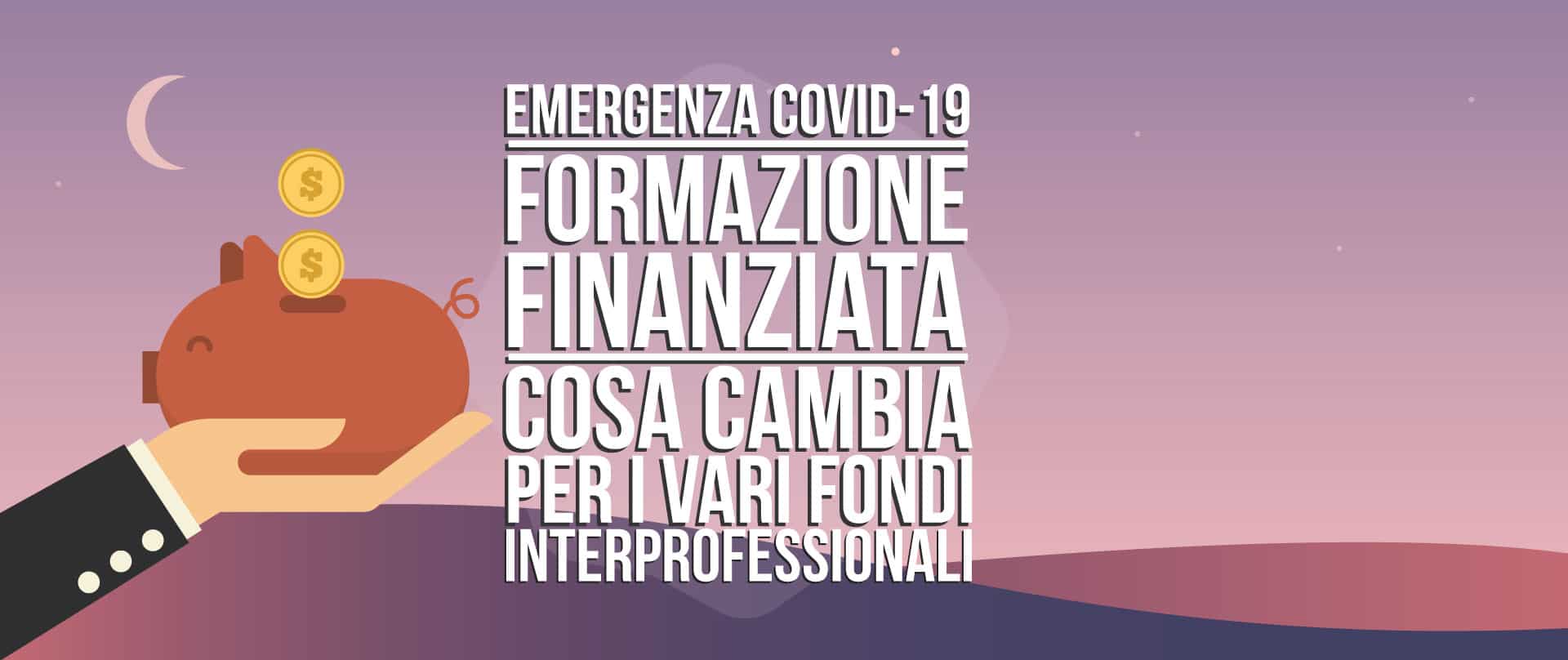 $
$
EMERGENZA COVID-19
FORMAZIONE FINANZIATA
COSA CAMBIA PER I VARI FONDI INTERPROFESSIONALI