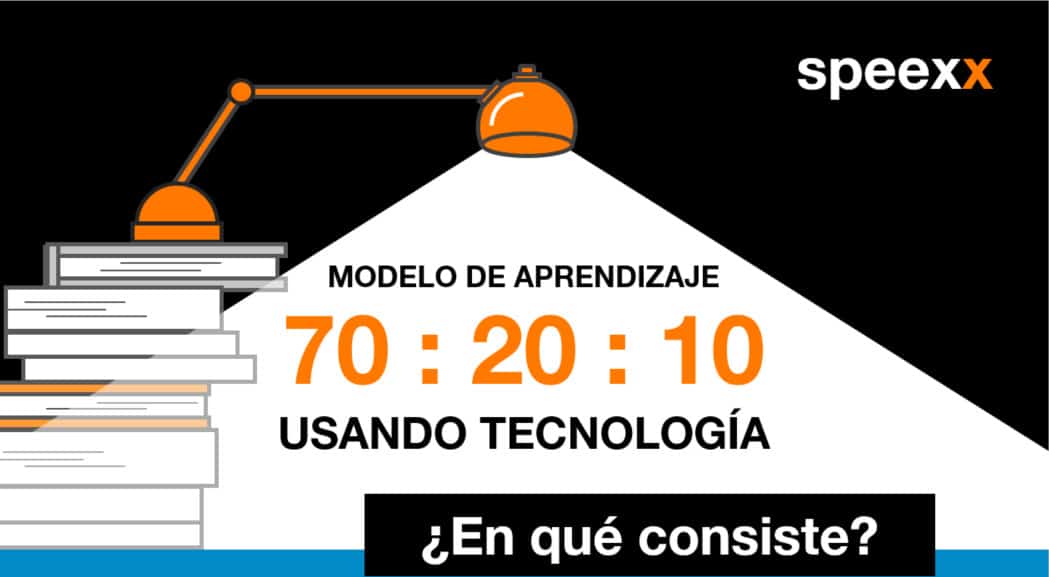 speexx

MODELO DE APRENDIZAJE

70 : 20 : 10

USANDO TECNOLOGÍA

¿En qué consiste?